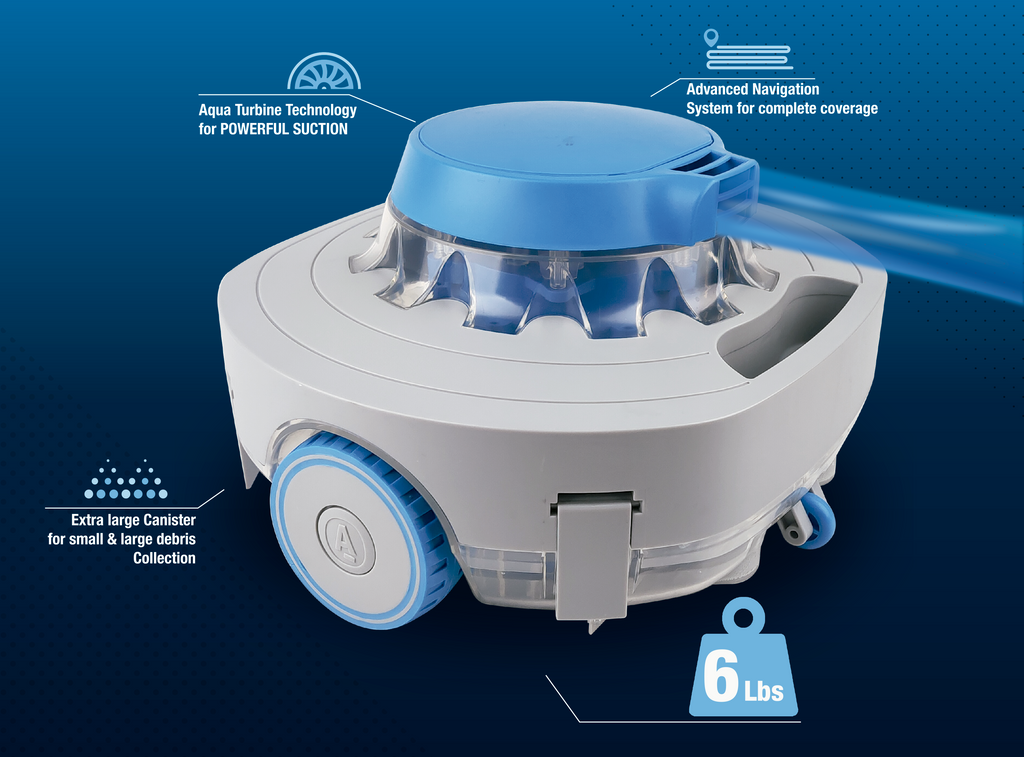 Aqua Turbine Technology
for POWERFUL SUCTION

Advanced Navigation
System for complete coverage

Extra large Canister
for small & large debris
Collection

A

6 Lbs